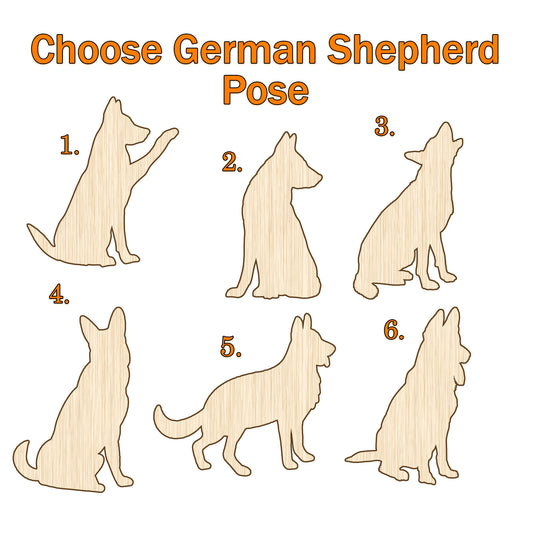 Choose German Shepherd Pose

1.

2.

3.

4.

5.

6.