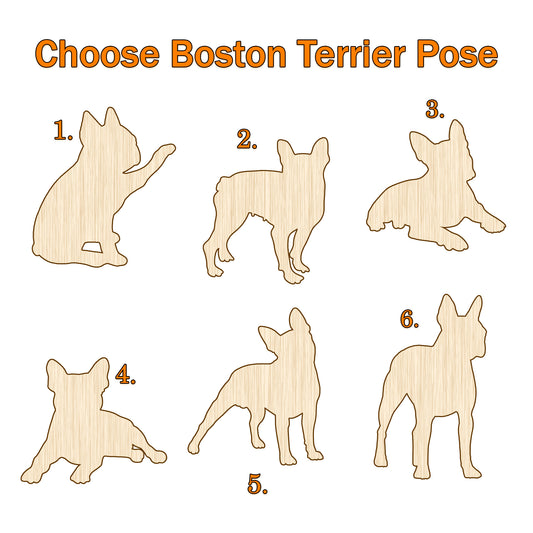 Choose Boston Terrier Pose

1.

2.

3.

4.

5.

6.