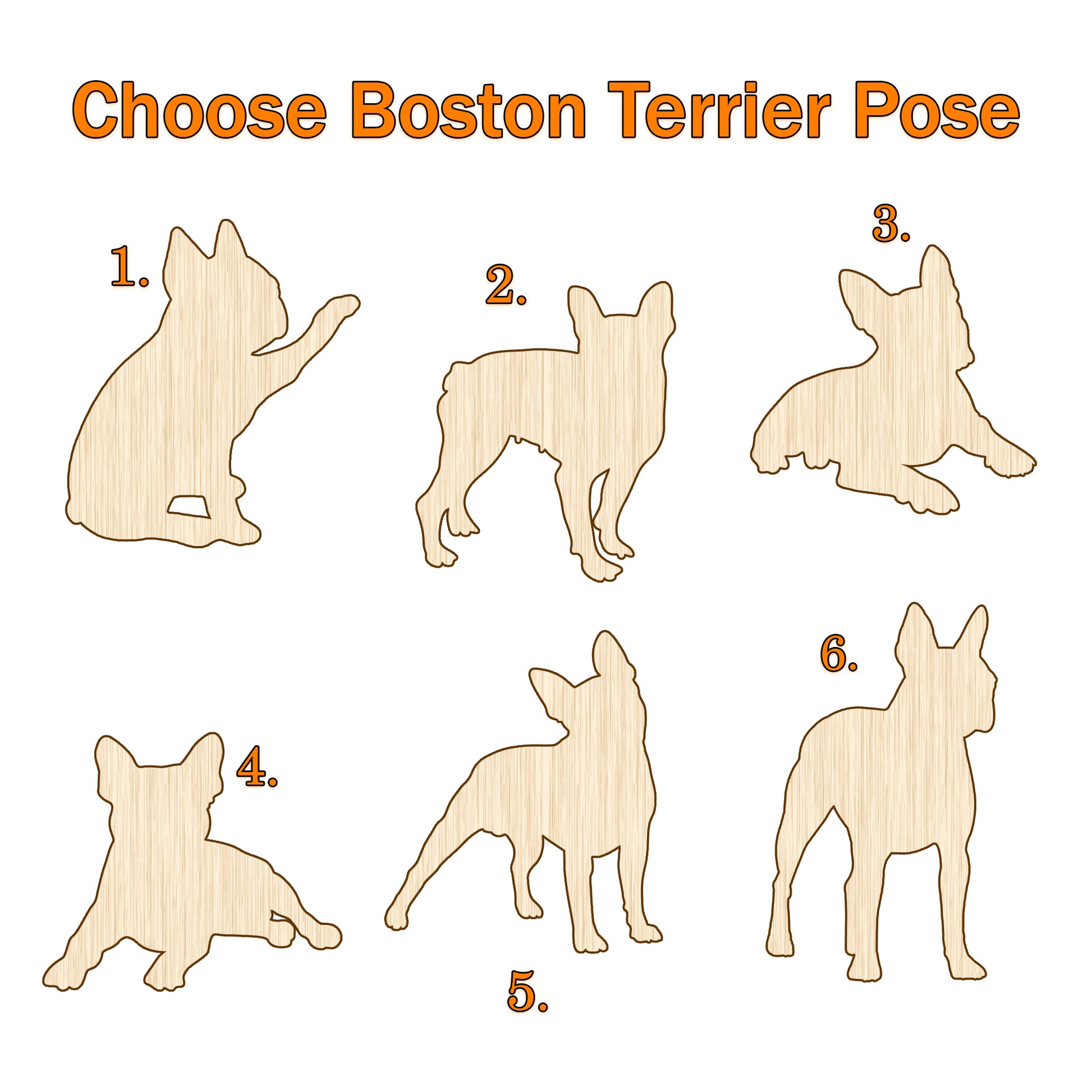 Choose Boston Terrier Pose

1.

2.

3.

4.

5.

6.