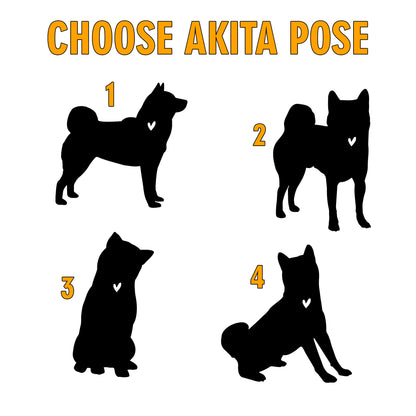 CHOOSE AKITA POSE

1

2

3

4