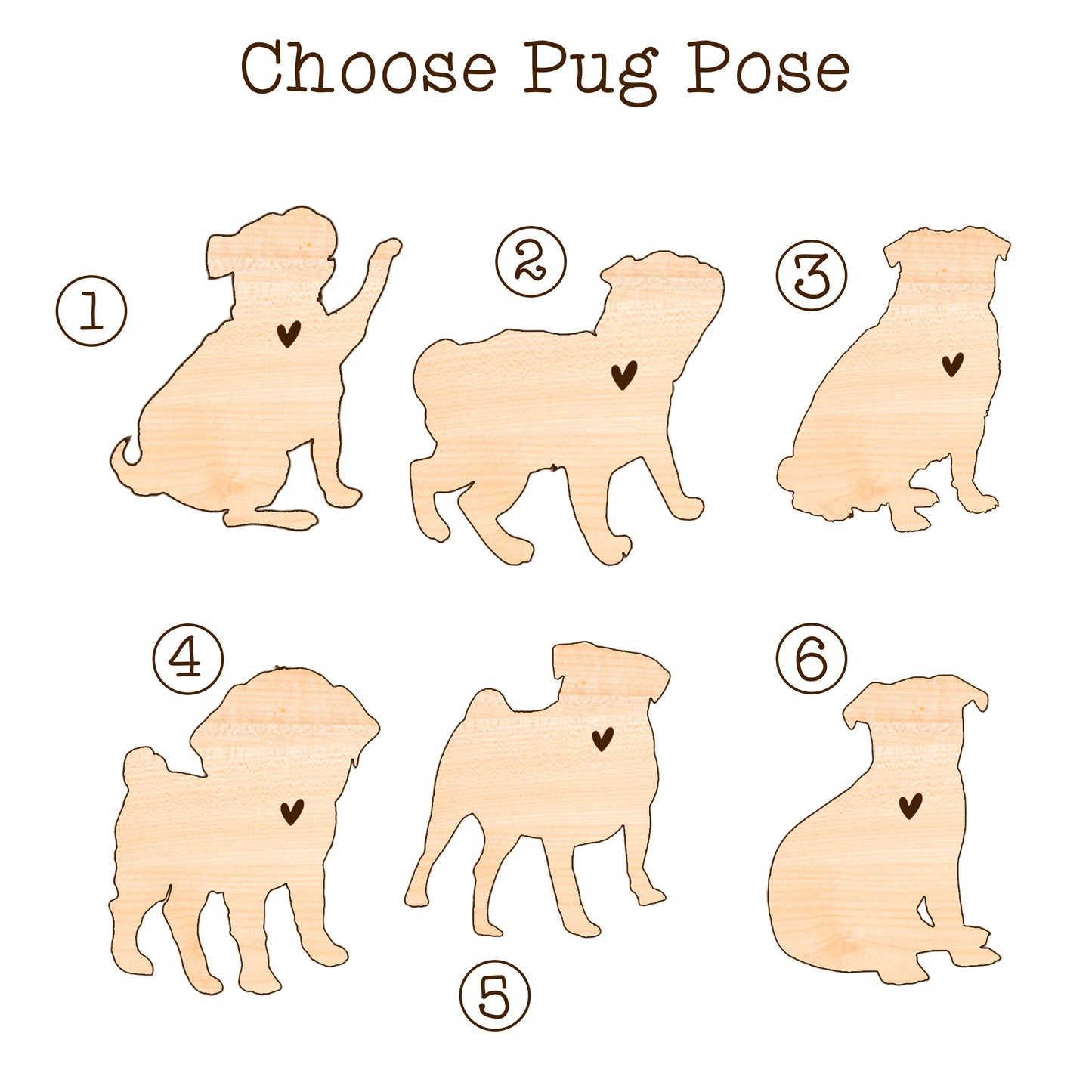 Choose Pug Pose

1

2

3

4

5

6