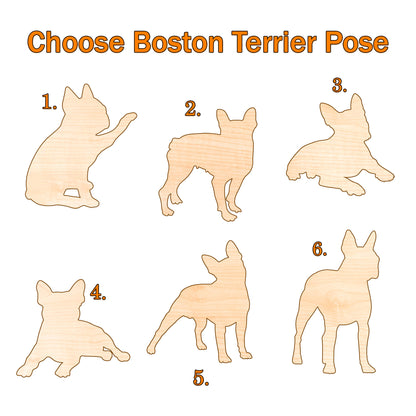 Choose Boston Terrier Pose

1.

2.

3.

4.

5.

6.