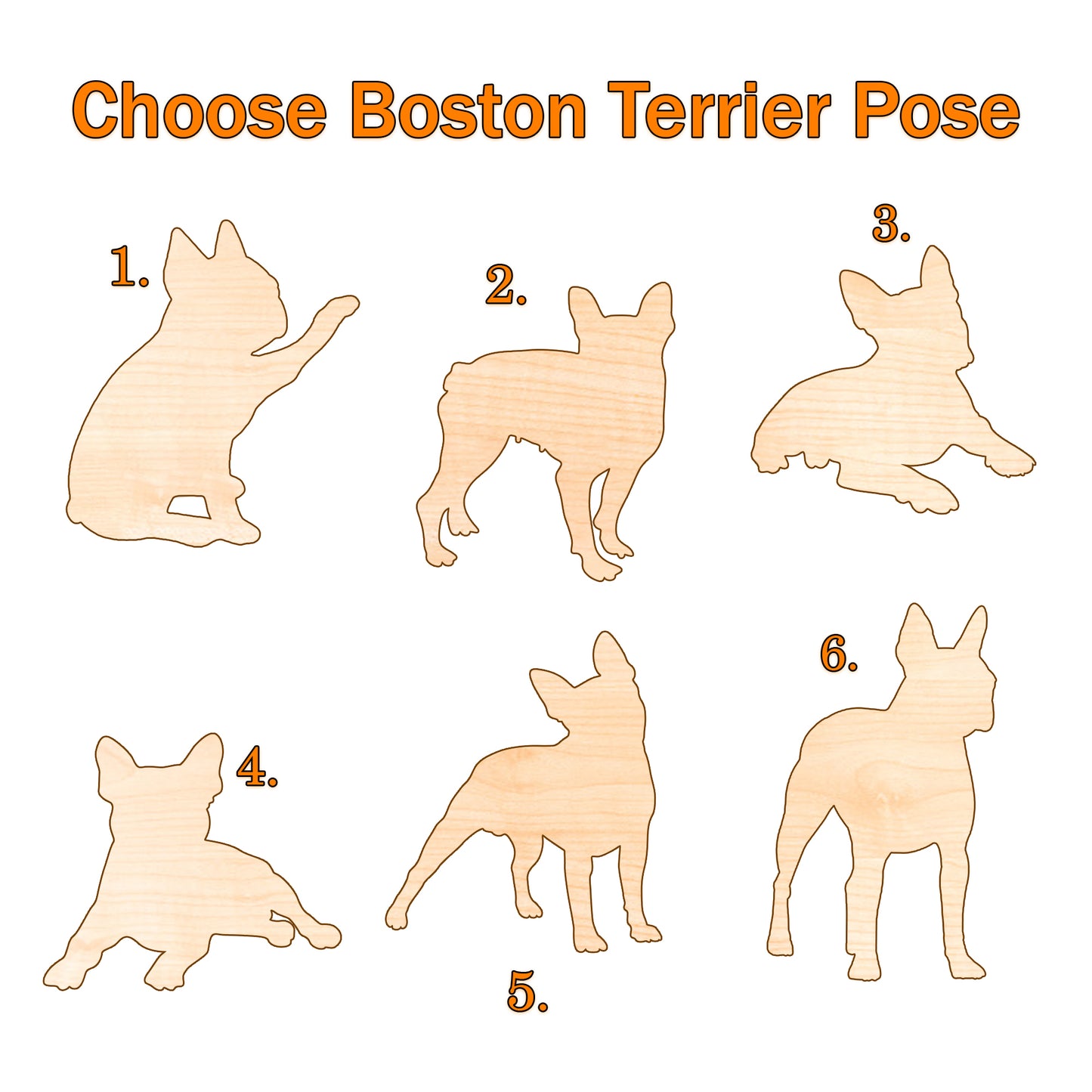 Choose Boston Terrier Pose

1.

2.

3.

4.

5.

6.