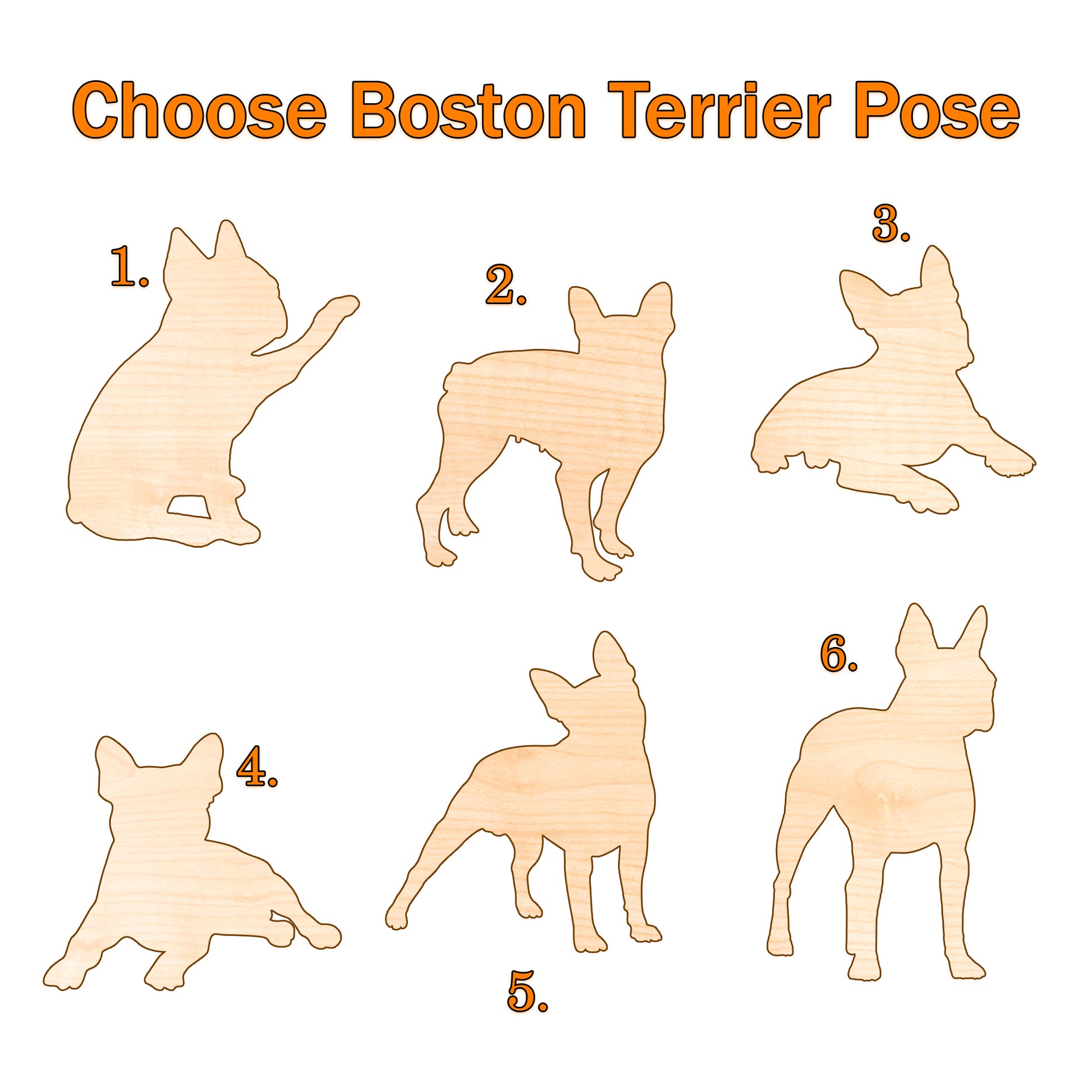 Choose Boston Terrier Pose

1.

2.

3.

4.

5.

6.