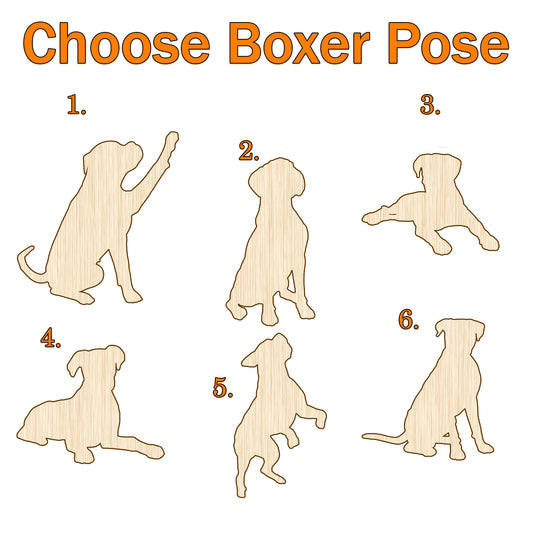 Choose Boxer Pose

1.

2.

3.

4.

5.

6.