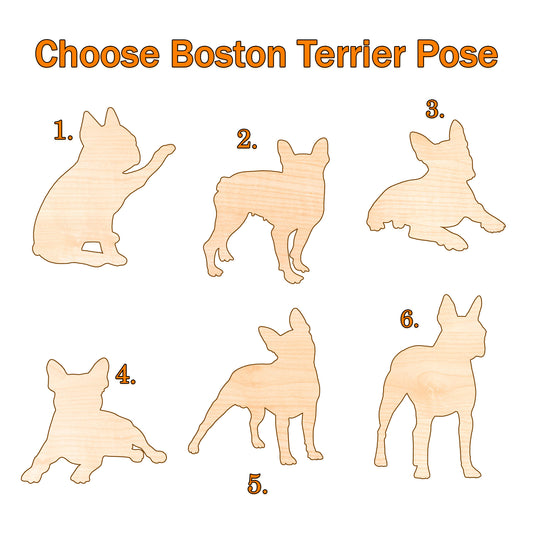 Choose Boston Terrier Pose

1.

2.

3.

4.

5.

6.